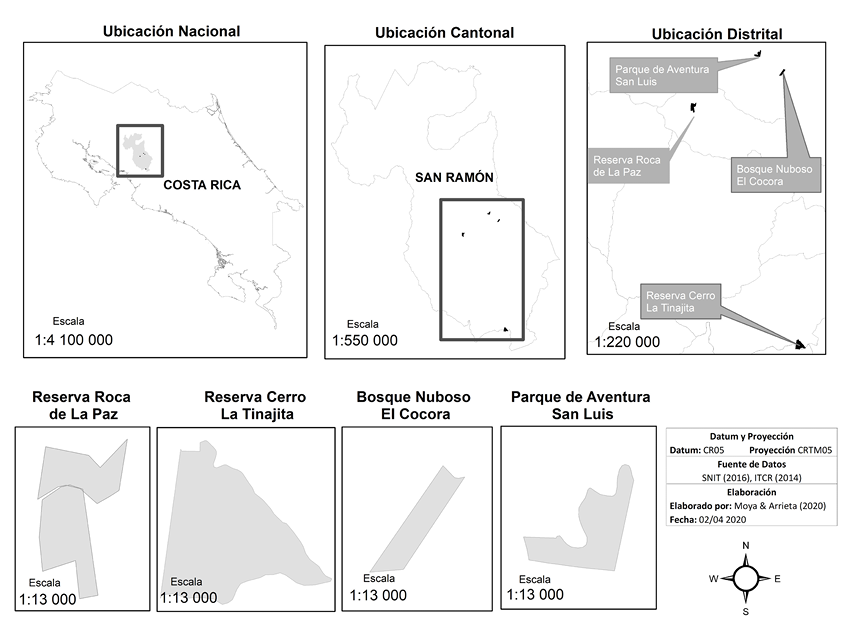 Ubicación Nacional

COSTA RICA

Escala
1:4 100 000

Ubicación Cantonal

SAN RAMÓN

Escala
1:550 000

Ubicación Distrital

Parque de Aventura San Luis

Reserva Roca de La Paz

Bosque Nuboso El Cocora

Reserva Cerro La Tinajita

Escala
1:220 000

Reserva Roca de La Paz

Escala
1:13 000

Reserva Cerro La Tinajita

Escala
1:13 000

Bosque Nuboso El Cocora

Escala
1:13 000

Parque de Aventura San Luis

Escala
1:13 000

Datum y Proyección
Datum: CR05 Proyección CRTM05
Fuente de Datos
SNIT (2016), ITCR (2014)
Elaboración
Elaborado por: Moya & Arrieta (2020)
Fecha: 02/04 2020

N
W E
S